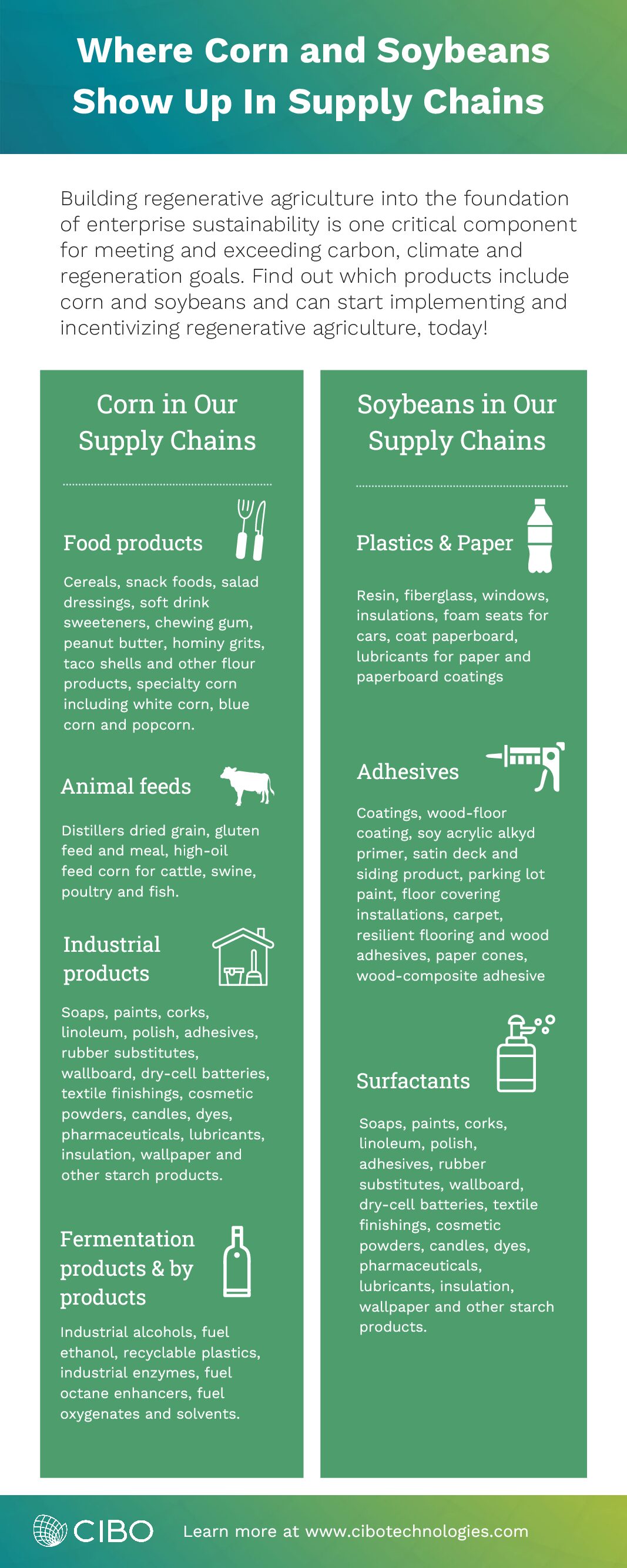 Where Corn and Soybeans Show Up In Supply Chains

Building regenerative agriculture into the foundation of enterprise sustainability is one critical component for meeting and exceeding carbon, climate and regeneration goals. Find out which products include corn and soybeans and can start implementing and incentivizing regenerative agriculture, today!

Corn in Our Supply Chains

Food products

Cereals, snack foods, salad dressings, soft drink sweeteners, chewing gum, peanut butter, hominy grits, taco shells and other flour products, specialty corn including white corn, blue corn and popcorn.

Animal feeds

Distillers dried grain, gluten feed and meal, high-oil feed corn for cattle, swine, poultry and fish.

Industrial products

Soaps, paints, corks, linoleum, polish, adhesives, rubber substitutes, wallboard, dry-cell batteries, textile finishings, cosmetic powders, candles, dyes, pharmaceuticals, lubricants, insulation, wallpaper and other starch products.

Fermentation products & by products

Industrial alcohols, fuel ethanol, recyclable plastics, industrial enzymes, fuel octane enhancers, fuel oxygenates and solvents.

Soybeans in Our Supply Chains

Plastics & Paper

Resin, fiberglass, windows, insulations, foam seats for cars, coat paperboard, lubricants for paper and paperboard coatings

Adhesives

Coatings, wood-floor coating, soy acrylic alkyd primer, satin deck and siding product, parking lot paint, floor covering installations, carpet, resilient flooring and wood adhesives, paper cones, wood-composite adhesive

Surfactants

Soaps, paints, corks, linoleum, polish, adhesives, rubber substitutes, wallboard, dry-cell batteries, textile finishings, cosmetic powders, candles, dyes, pharmaceuticals, lubricants, insulation, wallpaper and other starch products.

CIBO Learn more at www.cibotechnologies.com